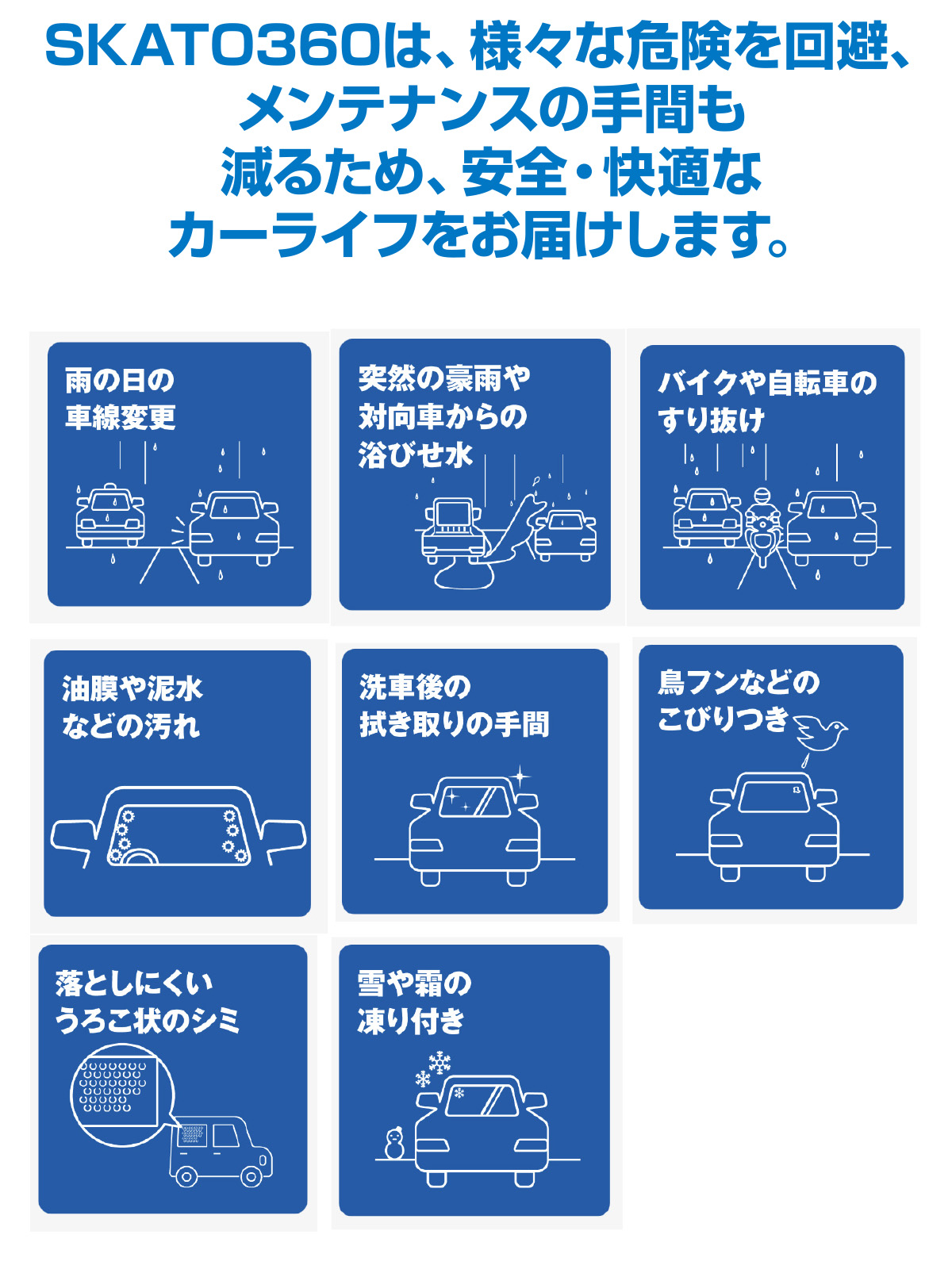 SKATO360は、様々な危険を回避、メンテナンスの手間も減るため、安全・快適なカーライフをお届けします。

雨の日の車線変更

突然の豪雨や対向車からの浴びせ水

バイクや自転車のすり抜け

油膜や泥水などの汚れ

洗車後の拭き取りの手間

鳥フンなどのこびりつき

落としにくいうろこ状のシミ

雪や霜の凍り付き